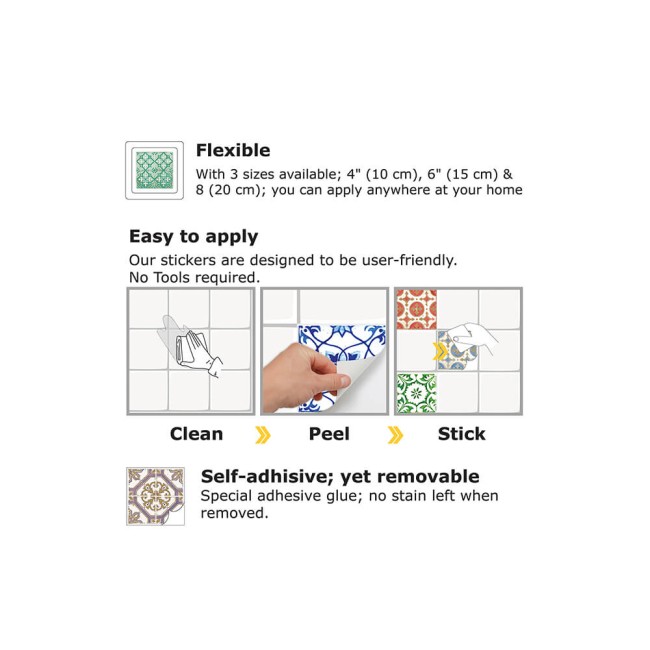 Flexible
With 3 sizes available; 4" (10 cm), 6" (15 cm) & 8 (20 cm); you can apply anywhere at your home

Easy to apply
Our stickers are designed to be user-friendly.
No Tools required.

Clean Peel Stick

Self-adhisive; yet removable
Special adhesive glue; no stain left when removed.